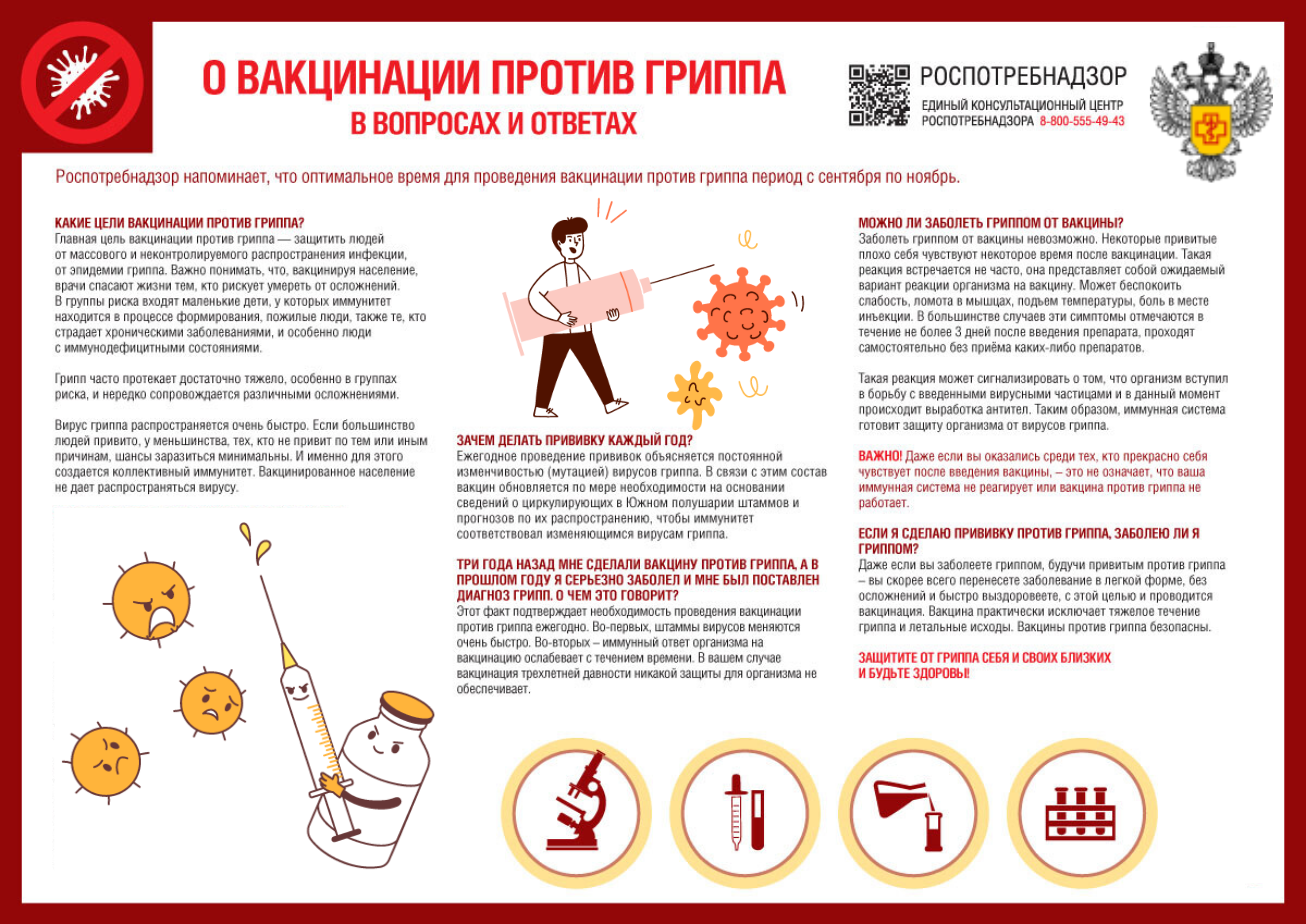 О ВАКЦИНАЦИИ ПРОТИВ ГРИППА
В ВОПРОСАХ И ОТВЕТАХ

РОСПОТРЕБНАДЗОР
ЕДИНЫЙ КОНСУЛЬТАЦИОННЫЙ ЦЕНТР РОСПОТРЕБНАДЗОРА 8-800-555-49-43

Роспотребнадзор напоминает, что оптимальное время для проведения вакцинации против гриппа период с сентября по ноябрь.

КАКИЕ ЦЕЛИ ВАКЦИНАЦИИ ПРОТИВ ГРИППА?
Главная цель вакцинации против гриппа — защитить людей от массового и неконтролируемого распространения инфекции, от эпидемии гриппа. Важно понимать, что, вакцинируя население, врачи спасают жизни тем, кто рискует умереть от осложнений. В группы риска входят маленькие дети, у которых иммунитет находится в процессе формирования, пожилые люди, также те, кто страдает хроническими заболеваниями, и особенно люди с иммунодефицитными состояниями.

Грипп часто протекает достаточно тяжело, особенно в группах риска, и нередко сопровождается различными осложнениями.

Вирус гриппа распространяется очень быстро. Если большинство людей привито, у меньшинства, тех, кто не привит по тем или иным причинам, шансы заразиться минимальны. И именно для этого создается коллективный иммунитет. Вакцинированное население не дает распространяться вирусу.

ЗАЧЕМ ДЕЛАТЬ ПРИВИВКУ КАЖДЫЙ ГОД?
Ежегодное проведение прививок объясняется постоянной изменчивостью (мутацией) вирусов гриппа. В связи с этим состав вакцин обновляется по мере необходимости на основании сведений о циркулирующих в Южном полушарии штаммов и прогнозов по их распространению, чтобы иммунитет соответствовал изменяющимся вирусам гриппа.

ТРИ ГОДА НАЗАД МНЕ СДЕЛАЛИ ВАКЦИНУ ПРОТИВ ГРИППА, А В ПРОШЛОМ ГОДУ Я СЕРЬЕЗНО ЗАБОЛЕЛ И МНЕ БЫЛ ПОСТАВЛЕН ДИАГНОЗ ГРИПП. О ЧЕМ ЭТО ГОВОРИТ?
Этот факт подтверждает необходимость проведения вакцинации против гриппа ежегодно. Во-первых, штаммы вирусов меняются очень быстро. Во-вторых – иммунный ответ организма на вакцинацию ослабевает с течением времени. В вашем случае вакцинация трехлетней давности никакой защиты для организма не обеспечивает.

МОЖНО ЛИ ЗАБОЛЕТЬ ГРИППОМ ОТ ВАКЦИНЫ?
Заболеть гриппом от вакцины невозможно. Некоторые привитые плохо себя чувствуют некоторое время после вакцинации. Такая реакция встречается не часто, она представляет собой ожидаемый вариант реакции организма на вакцину. Может беспокоить слабость, ломота в мышцах, подъем температуры, боль в месте инъекции. В большинстве случаев эти симптомы отмечаются в течение не более 3 дней после введения препарата, проходят самостоятельно без приёма каких-либо препаратов.

Такая реакция может сигнализировать о том, что организм вступил в борьбу с введенными вирусными частицами и в данный момент происходит выработка антител. Таким образом, иммунная система готовит защиту организма от вирусов гриппа.

ВАЖНО! Даже если вы оказались среди тех, кто прекрасно себя чувствует после введения вакцины, – это не означает, что ваша иммунная система не реагирует или вакцина против гриппа не работает.

ЕСЛИ Я СДЕЛАЮ ПРИВИВКУ ПРОТИВ ГРИППА, ЗАБОЛЕЮ ЛИ Я ГРИППОМ?
Даже если вы заболеете гриппом, будучи привитым против гриппа – вы скорее всего перенесете заболевание в легкой форме, без осложнений и быстро выздоровеете, с этой целью и проводится вакцинация. Вакцина практически исключает тяжелое течение гриппа и летальные исходы. Вакцины против гриппа безопасны.

ЗАЩИТИТЕ ОТ ГРИППА СЕБЯ И СВОИХ БЛИЗКИХ
И БУДЬТЕ ЗДОРОВЫ!